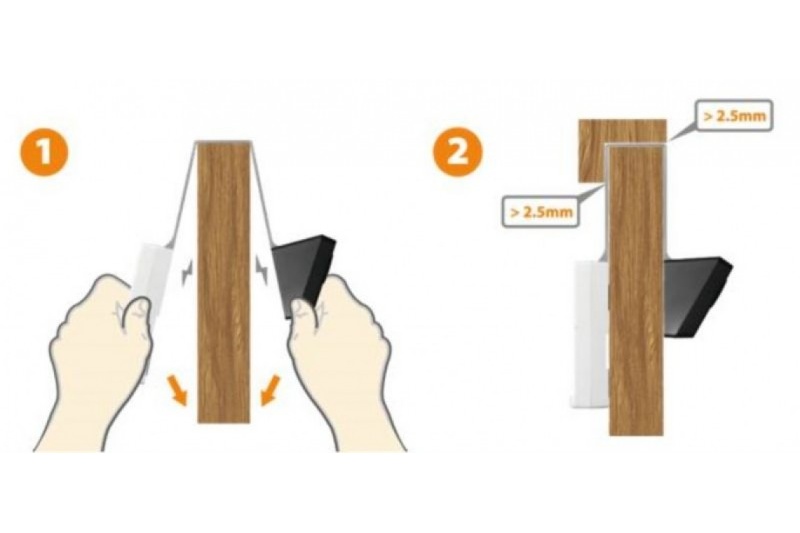 1

2

> 2.5mm

> 2.5mm