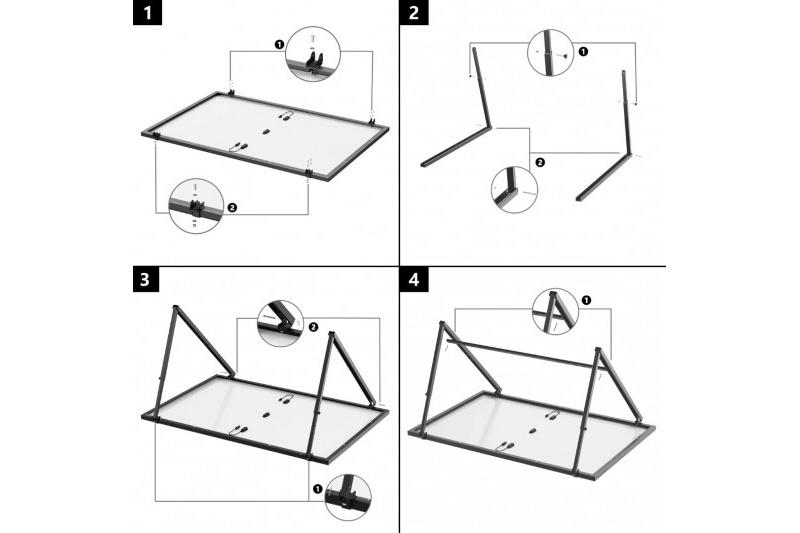 1
1
2
2
1
2
3
2
1
4
1