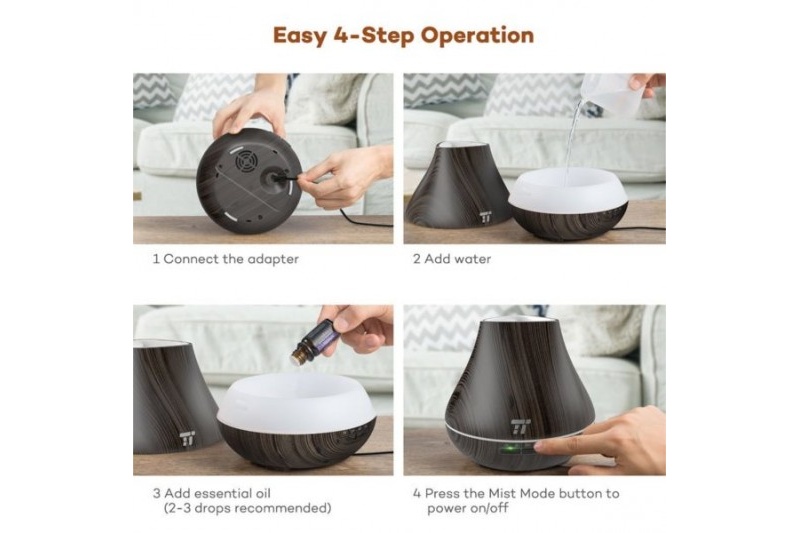 Easy 4-Step Operation

1 Connect the adapter

2 Add water

3 Add essential oil
(2-3 drops recommended)

4 Press the Mist Mode button to power on/off